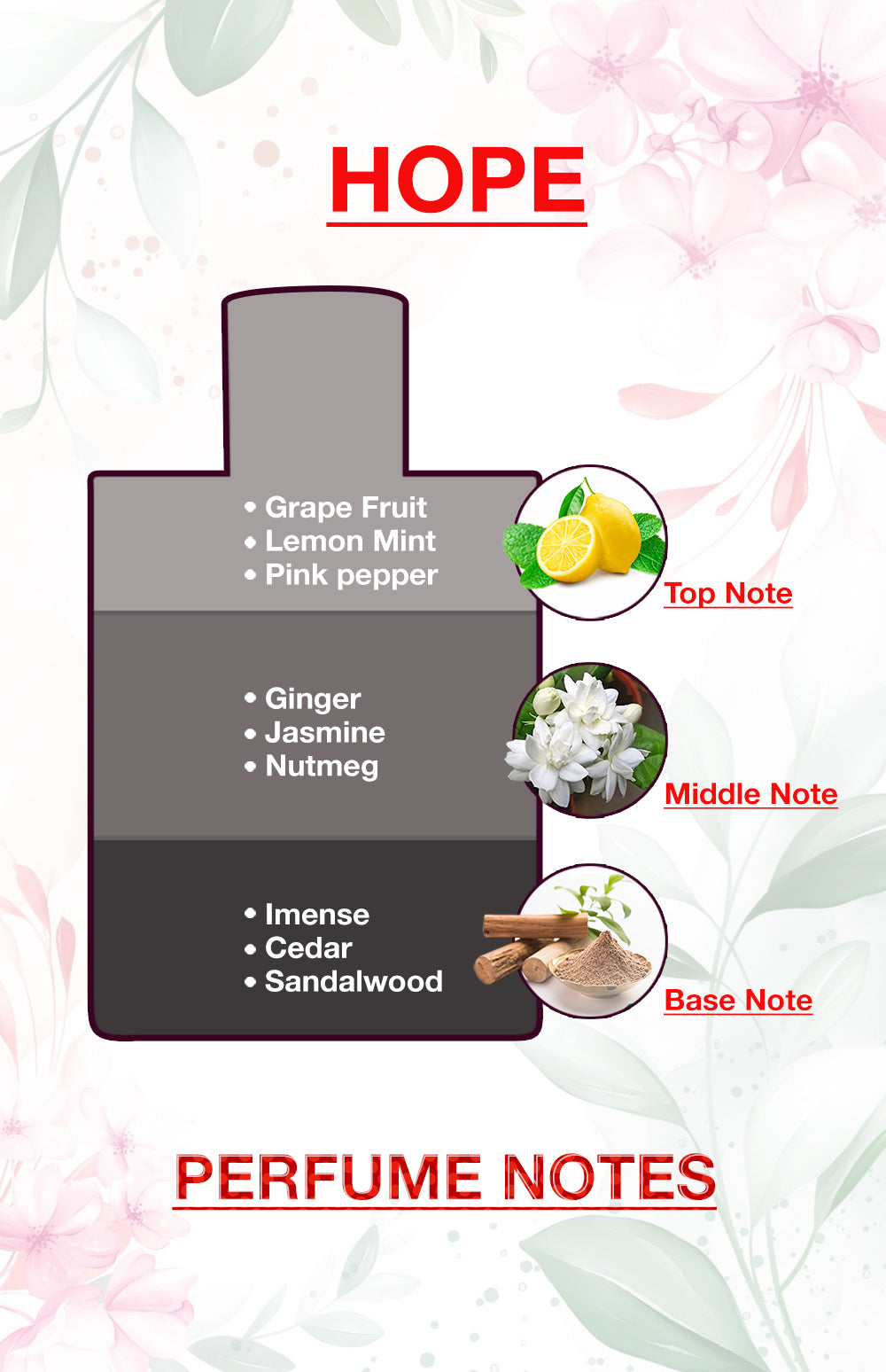 HOPE

• Grape Fruit
• Lemon Mint
• Pink pepper

Top Note

• Ginger
• Jasmine
• Nutmeg

Middle Note

• Imense
• Cedar
• Sandalwood

Base Note

PERFUME NOTES