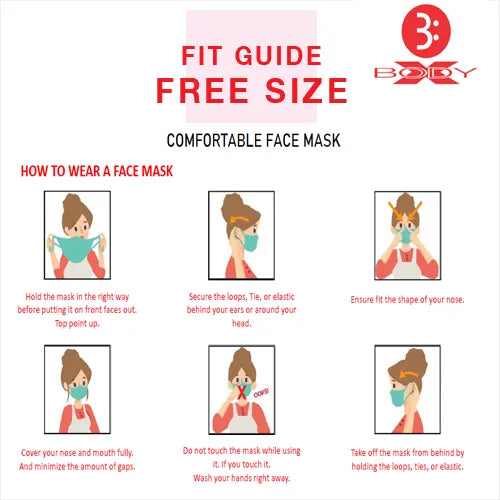 FIT GUIDE
FREE SIZE

3: BODY X

COMFORTABLE FACE MASK

HOW TO WEAR A FACE MASK

Hold the mask in the right way before putting it on front faces out. Top point up.

Secure the loops, Tie, or elastic behind your ears or around your head.

Ensure fit the shape of your nose.

Cover your nose and mouth fully. And minimize the amount of gaps.

OOPS!

Do not touch the mask while using it. If you touch it. Wash your hands right away.

Take off the mask from behind by holding the loops, ties, or elastic.